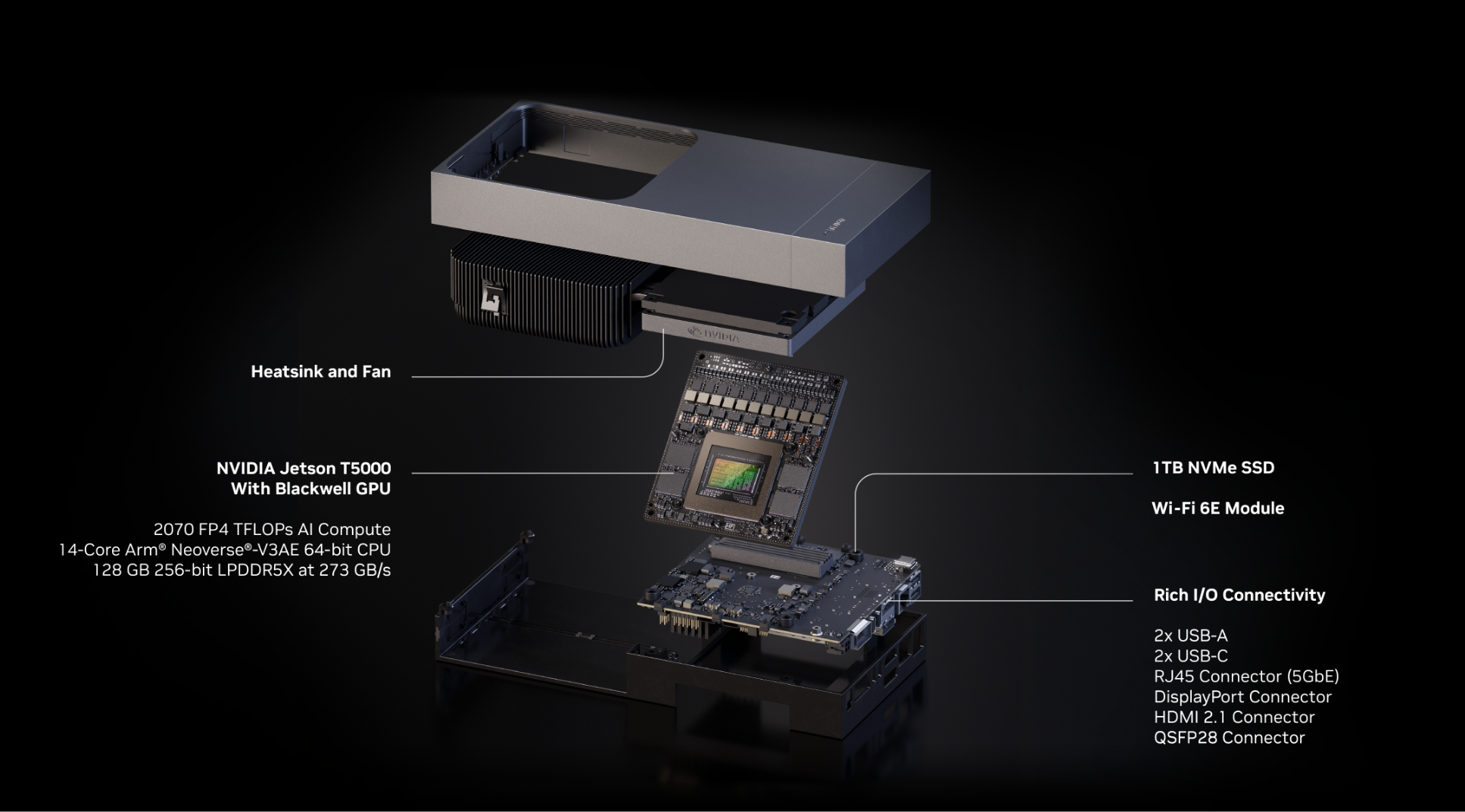 NVIDIA

Heatsink and Fan

NVIDIA Jetson T5000
With Blackwell GPU

2070 FP4 TFLOPs AI Compute
14-Core Arm® Neoverse®-V3AE 64-bit CPU
128 GB 256-bit LPDDR5X at 273 GB/s

1TB NVMe SSD

Wi-Fi 6E Module

Rich I/O Connectivity

2x USB-A
2x USB-C
RJ45 Connector (5GbE)
DisplayPort Connector
HDMI 2.1 Connector
QSFP28 Connector