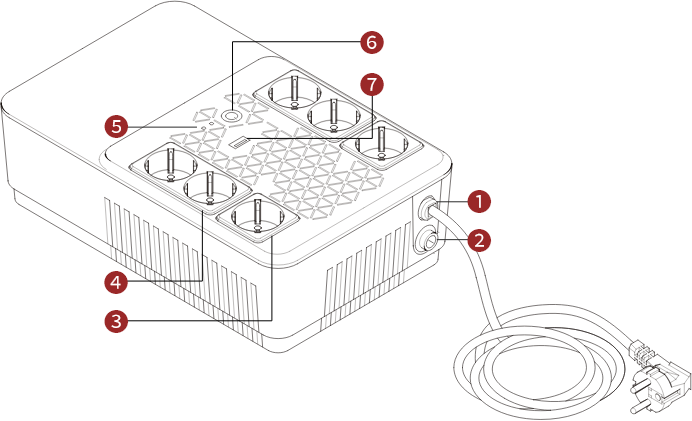 6
7
5
1
2
4
3